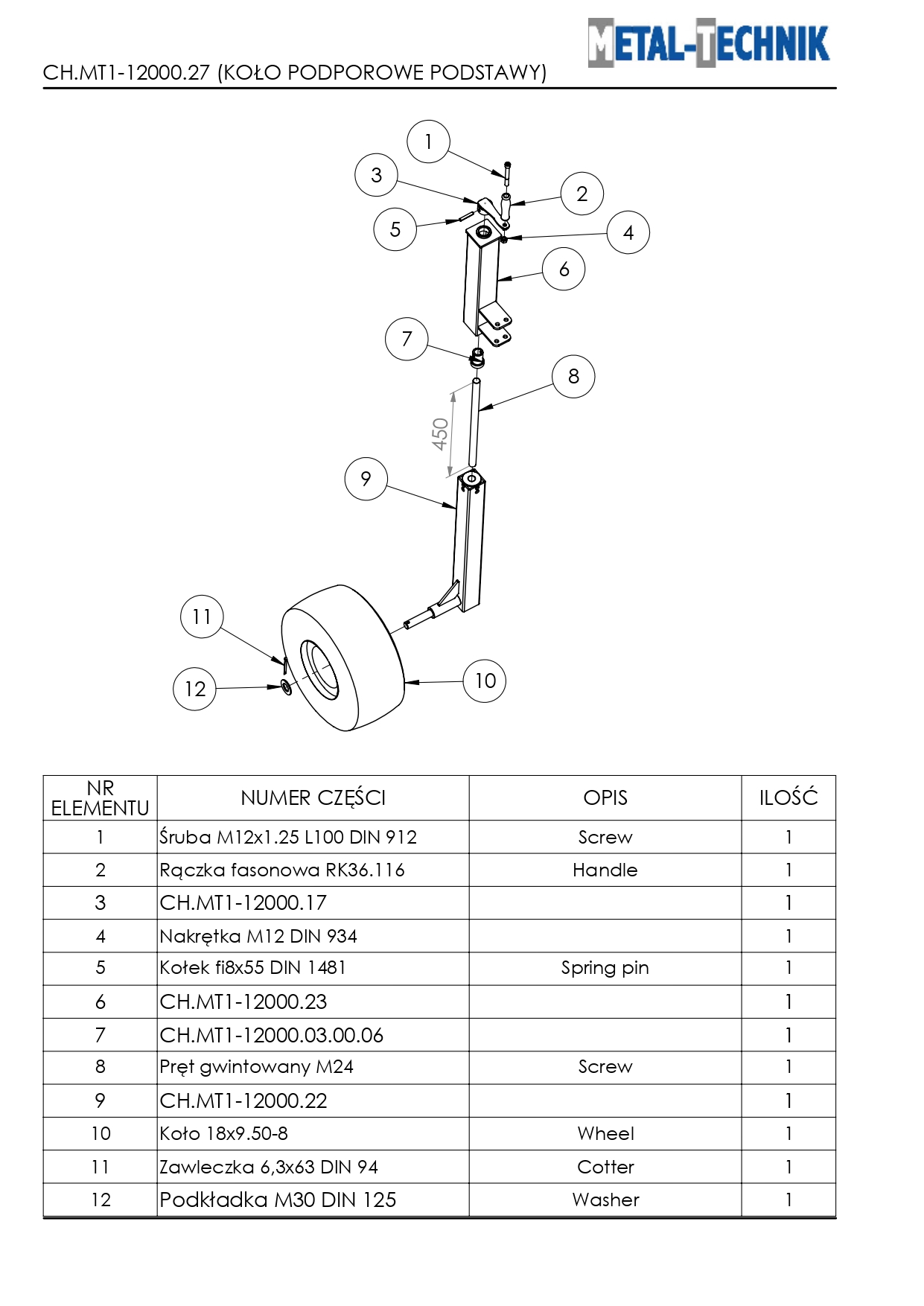 METAL-TECHNIK

CH.MT1-12000.27 (KOŁO PODPOROWE PODSTAWY)

1
3
2
5
4
6
7
8
450
9
11
12
10

| NR ELEMENTU | NUMER CZĘŚCI | OPIS | ILOŚĆ |
|---|---|---|---|
| 1 | Śruba M12x1.25 L100 DIN 912 | Screw | 1 |
| 2 | Rączka fasonowa RK36.116 | Handle | 1 |
| 3 | CH.MT1-12000.17 | | 1 |
| 4 | Nakrętka M12 DIN 934 | | 1 |
| 5 | Kołek fi8x55 DIN 1481 | Spring pin | 1 |
| 6 | CH.MT1-12000.23 | | 1 |
| 7 | CH.MT1-12000.03.00.06 | | 1 |
| 8 | Pręt gwintowany M24 | Screw | 1 |
| 9 | CH.MT1-12000.22 | | 1 |
| 10 | Koło 18x9.50-8 | Wheel | 1 |
| 11 | Zawleczka 6,3x63 DIN 94 | Cotter | 1 |
| 12 | Podkładka M30 DIN 125 | Washer | 1 |